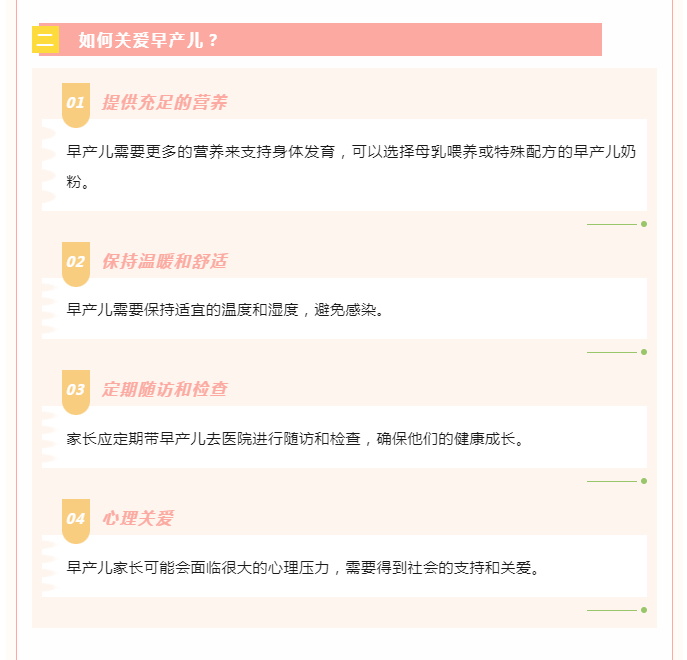 二 如何关爱早产儿？

01 提供充足的营养

早产儿需要更多的营养来支持身体发育，可以选择母乳喂养或特殊配方的早产儿奶粉。

02 保持温暖和舒适

早产儿需要保持适宜的温度和湿度，避免感染。

03 定期随访和检查

家长应定期带早产儿去医院进行随访和检查，确保他们的健康成长。

04 心理关爱

早产儿家长可能会面临很大的心理压力，需要得到社会的支持和关爱。