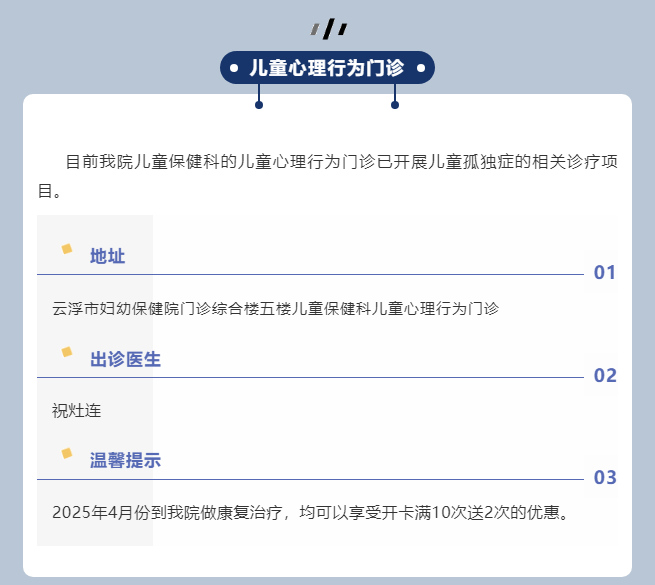 儿童心理行为门诊

目前我院儿童保健科的儿童心理行为门诊已开展儿童孤独症的相关诊疗项目。

地址
01
云浮市妇幼保健院门诊综合楼五楼儿童保健科儿童心理行为门诊

出诊医生
02
祝灶连

温馨提示
03
2025年4月份到我院做康复治疗，均可以享受开卡满10次送2次的优惠。