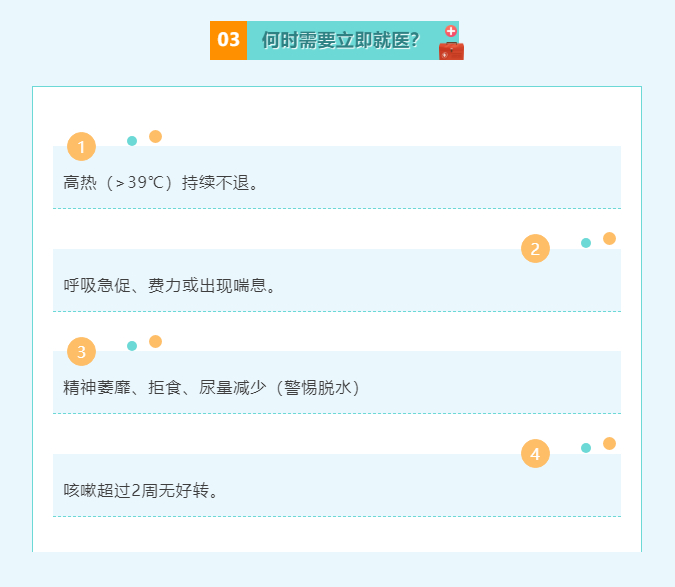 03 何时需要立即就医?

1

高热（>39℃）持续不退。

2

呼吸急促、费力或出现喘息。

3

精神萎靡、拒食、尿量减少（警惕脱水）

4

咳嗽超过2周无好转。