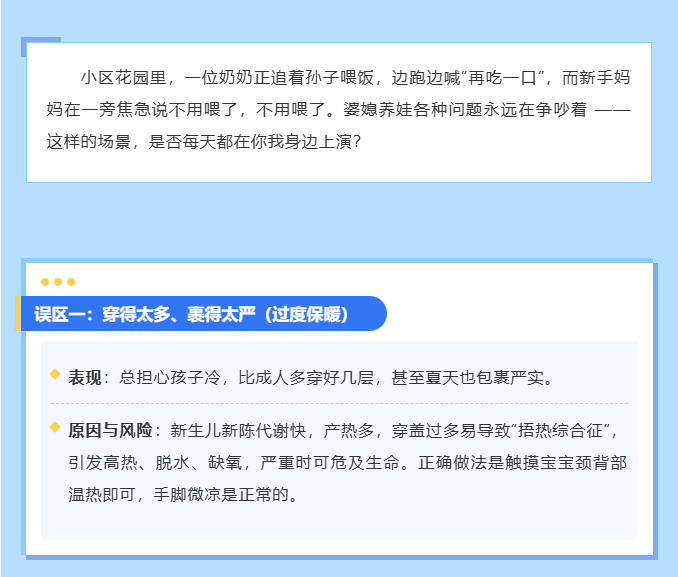 小区花园里，一位奶奶正追着孙子喂饭，边跑边喊“再吃一口”，而新手妈妈在一旁焦急说不用喂了，不用喂了。婆媳养娃各种问题永远在争吵着 ——这样的场景，是否每天都在你我身边上演？

误区一：穿得太多、裹得太严（过度保暖）

表现：总担心孩子冷，比成人多穿好几层，甚至夏天也包裹严实。

原因与风险：新生儿新陈代谢快，产热多，穿盖过多易导致“捂热综合征”，引发高热、脱水、缺氧，严重时可危及生命。正确做法是触摸宝宝颈背部温热即可，手脚微凉是正常的。