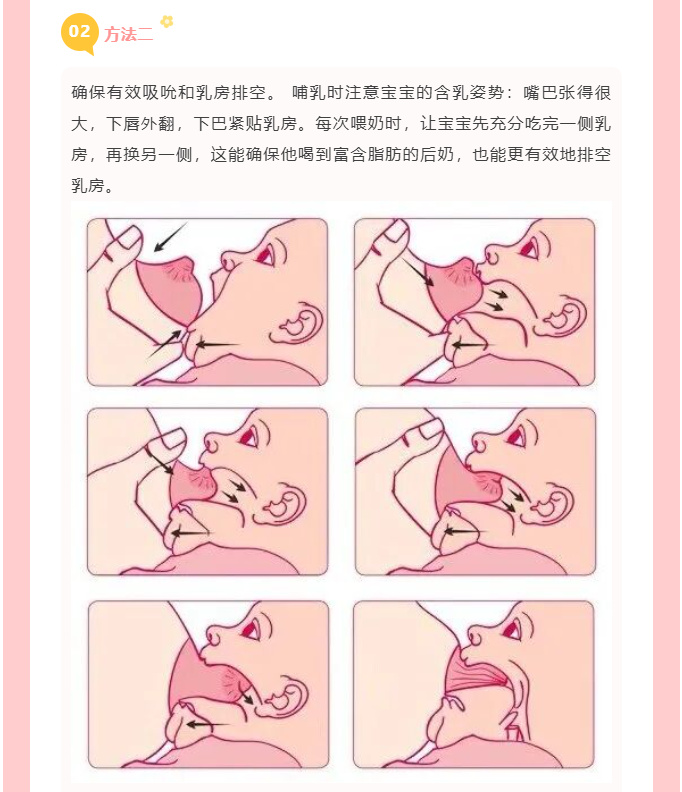 02 方法二

确保有效吸吮和乳房排空。 哺乳时注意宝宝的含乳姿势：嘴巴张得很大，下唇外翻，下巴紧贴乳房。每次喂奶时，让宝宝先充分吃完一侧乳房，再换另一侧，这能确保他喝到富含脂肪的后奶，也能更有效地排空乳房。